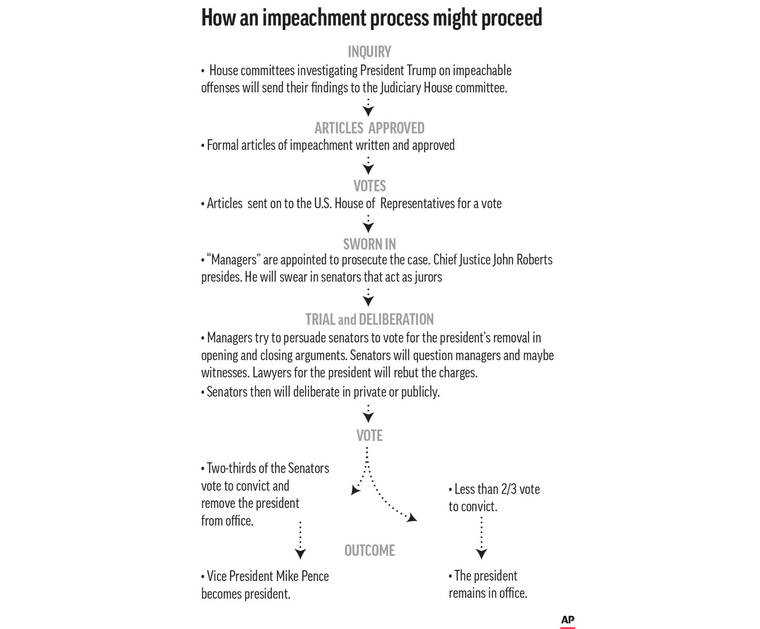 How an impeachment process might proceed

INQUIRY

• House committees investigating President Trump on impeachable offenses will send their findings to the Judiciary House committee.

ARTICLES APPROVED

• Formal articles of impeachment written and approved

VOTES

• Articles sent on to the U.S. House of Representatives for a vote

SWORN IN

• "Managers" are appointed to prosecute the case. Chief Justice John Roberts presides. He will swear in senators that act as jurors

TRIAL and DELIBERATION

• Managers try to persuade senators to vote for the president's removal in opening and closing arguments. Senators will question managers and maybe witnesses. Lawyers for the president will rebut the charges.

• Senators then will deliberate in private or publicly.

VOTE

• Two-thirds of the Senators vote to convict and remove the president from office.

• Less than 2/3 vote to convict.

OUTCOME

• Vice President Mike Pence becomes president.

• The president remains in office.

AP